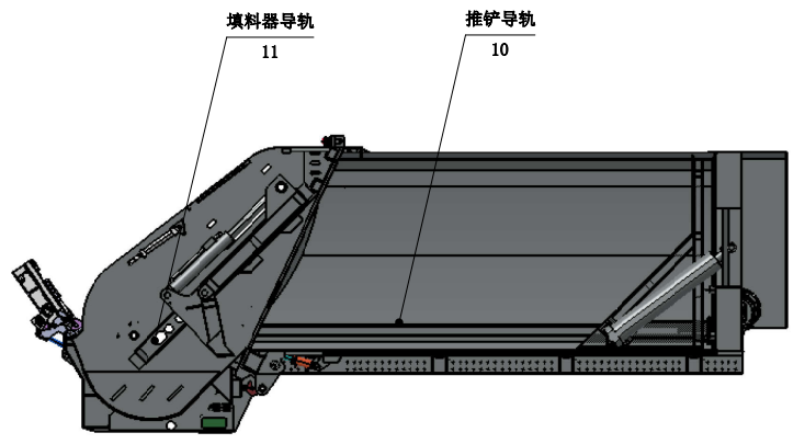 填料器导轨
11

推铲导轨
10